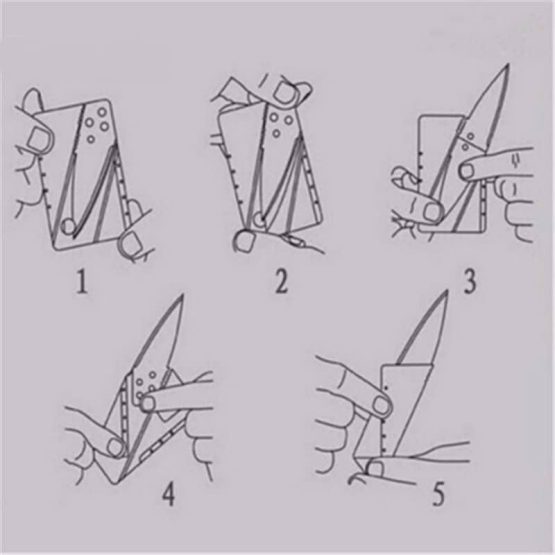 1

2

3

4

5